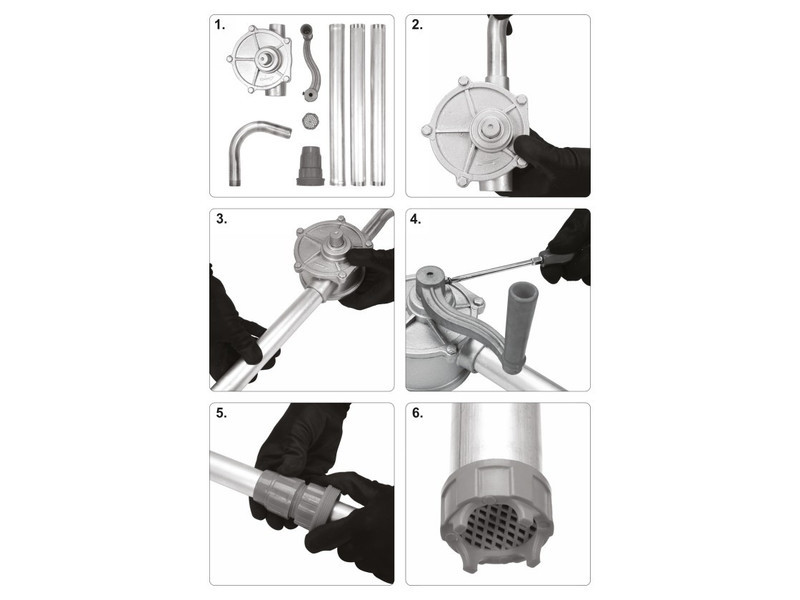 1.

2.

3.

4.

5.

6.