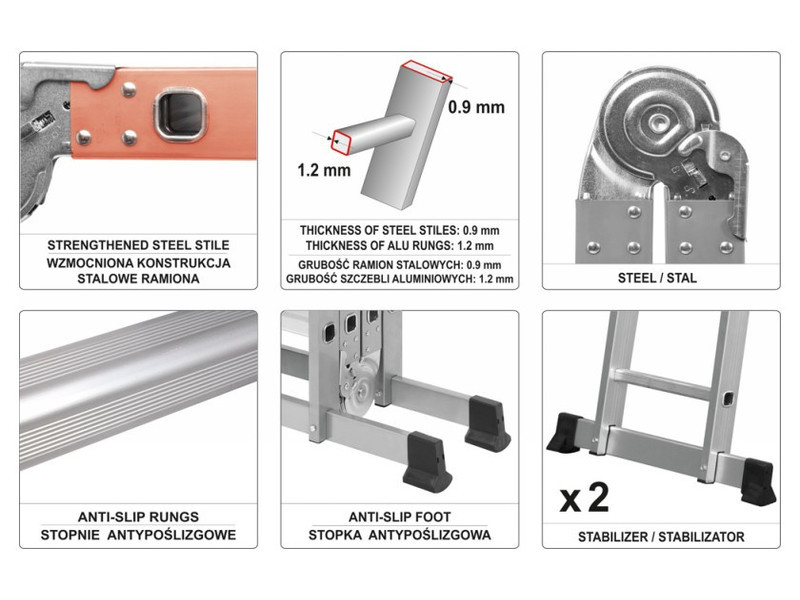 STRENGTHENED STEEL STILE
WZMOCNIONA KONSTRUKCJA STALOWE RAMIONA

0.9 mm
1.2 mm

THICKNESS OF STEEL STILES: 0.9 mm
THICKNESS OF ALU RUNGS: 1.2 mm
GRUBOŚĆ RAMION STALOWYCH: 0.9 mm
GRUBOŚĆ SZCZEBLI ALUMINIOWYCH: 1.2 mm

STEEL / STAL

ANTI-SLIP RUNGS
STOPNIE ANTYPOŚLIZGOWE

ANTI-SLIP FOOT
STOPKA ANTYPOŚLIZGOWA

x 2

STABILIZER / STABILIZATOR